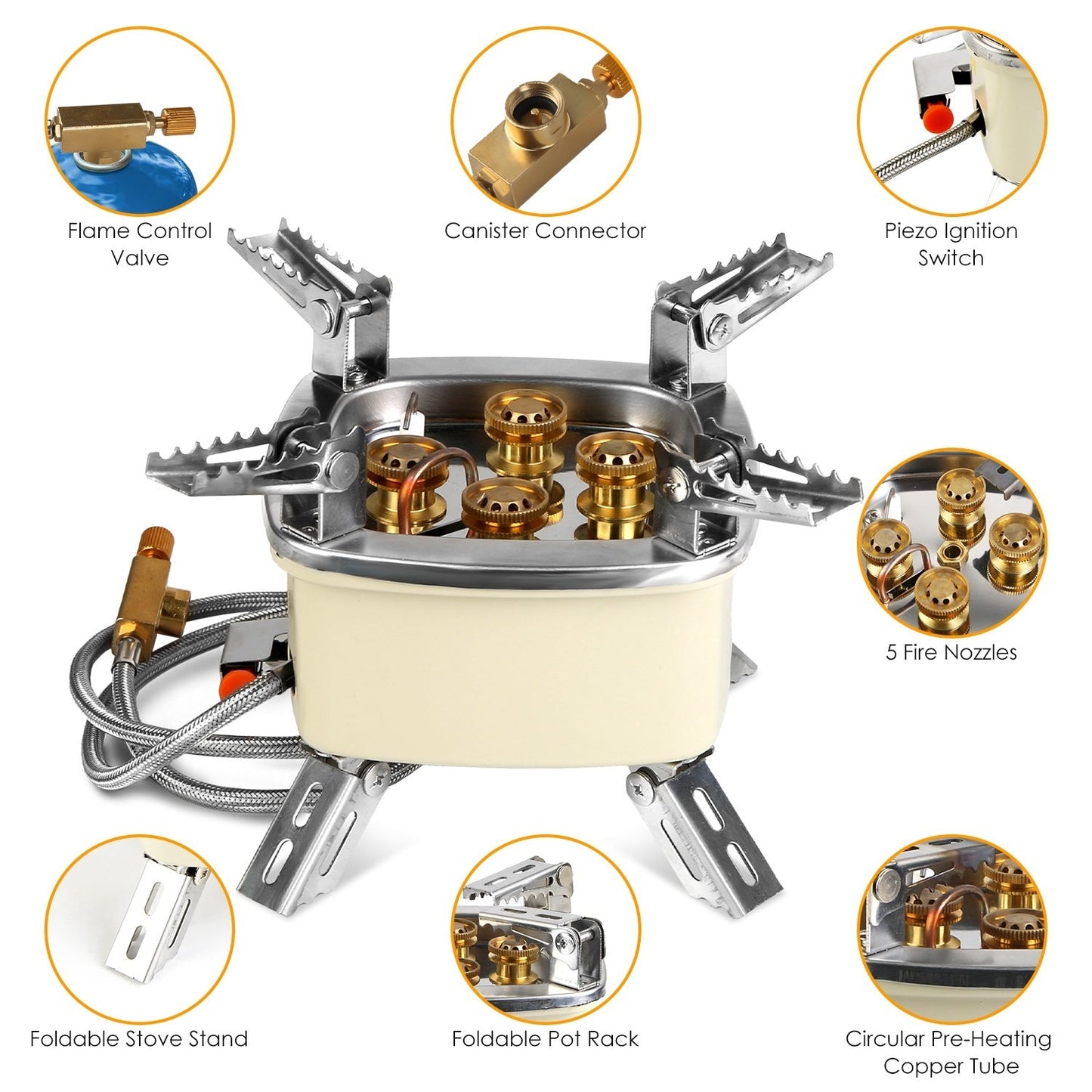 Flame Control Valve

Canister Connector

Piezo Ignition Switch

5 Fire Nozzles

Foldable Stove Stand

Foldable Pot Rack

Circular Pre-Heating Copper Tube