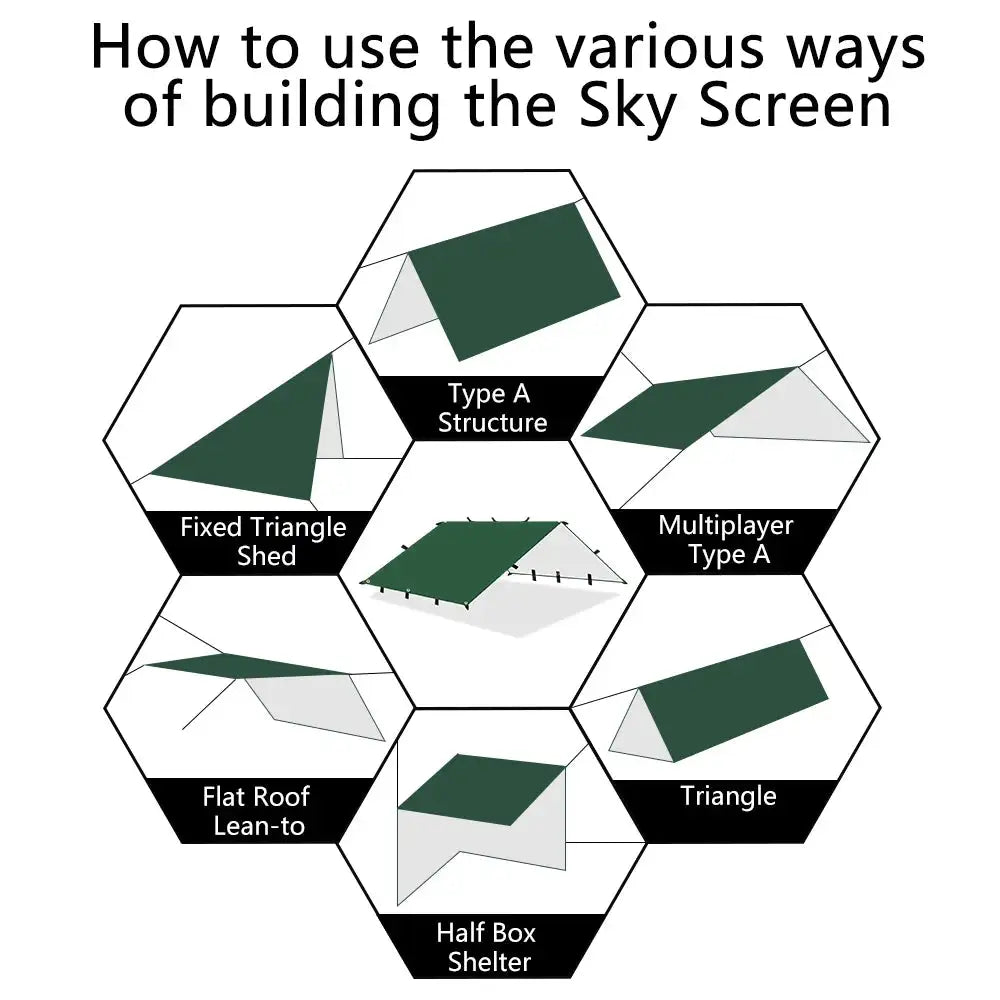 How to use the various ways of building the Sky Screen

Type A Structure

Fixed Triangle Shed

Multiplayer Type A

Flat Roof Lean-to

Triangle

Half Box Shelter