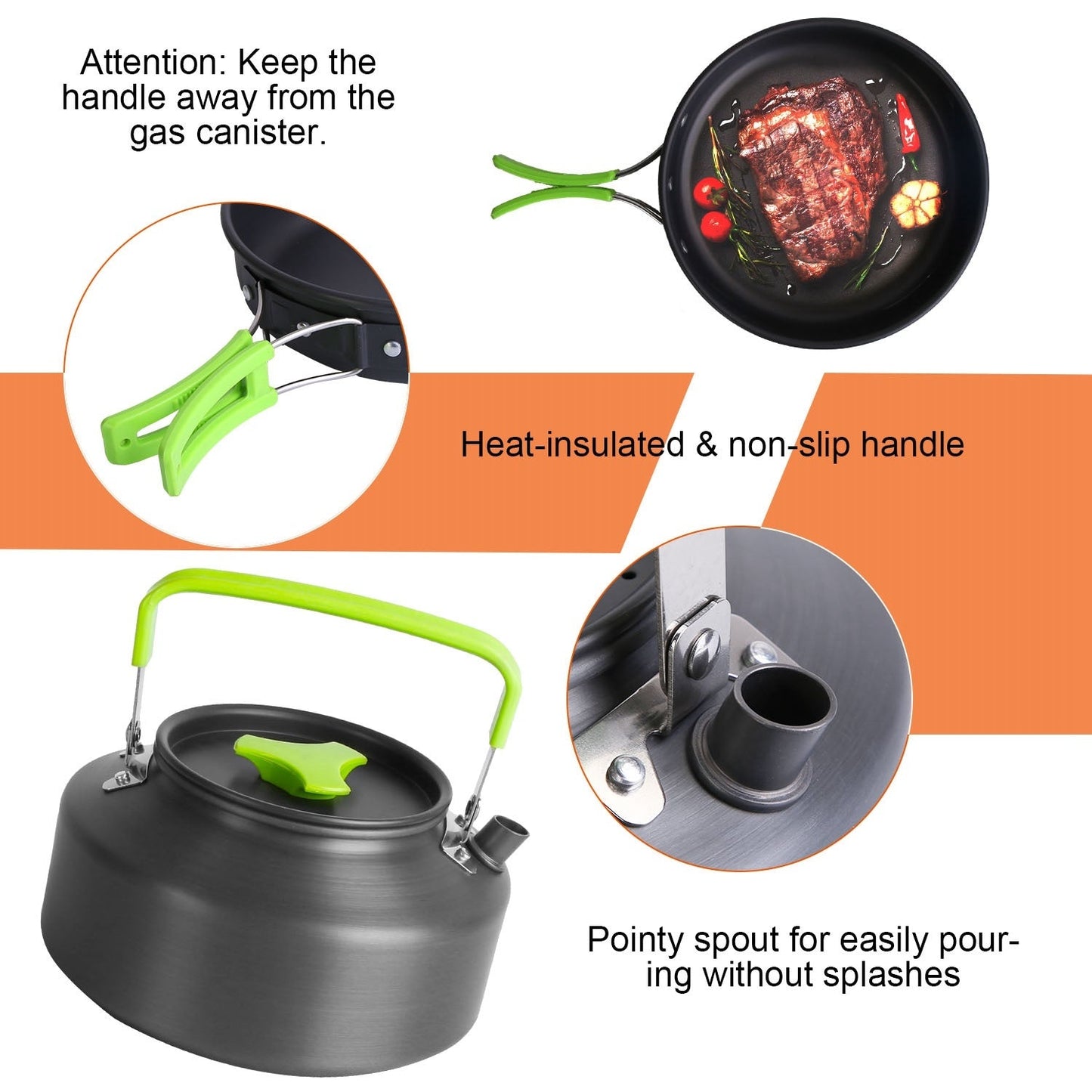 Attention: Keep the handle away from the gas canister.

Heat-insulated & non-slip handle

Pointy spout for easily pouring without splashes